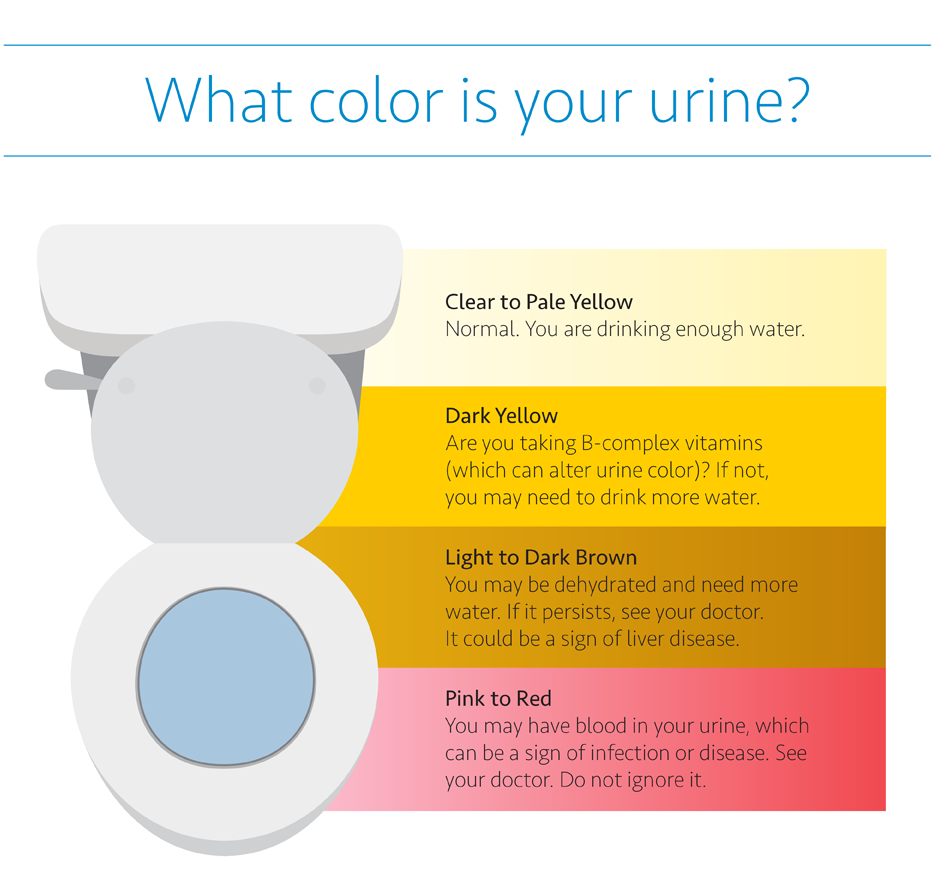 What color is your urine?

Clear to Pale Yellow
Normal. You are drinking enough water.

Dark Yellow
Are you taking B-complex vitamins (which can alter urine color)? If not, you may need to drink more water.

Light to Dark Brown
You may be dehydrated and need more water. If it persists, see your doctor. It could be a sign of liver disease.

Pink to Red
You may have blood in your urine, which can be a sign of infection or disease. See your doctor. Do not ignore it.