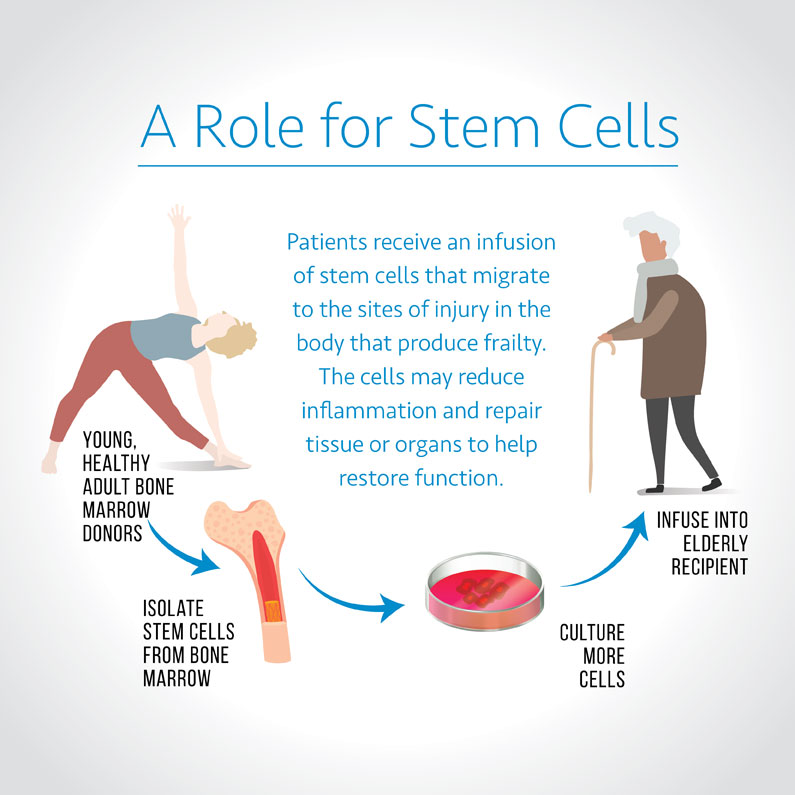 A Role for Stem Cells

Patients receive an infusion of stem cells that migrate to the sites of injury in the body that produce frailty. The cells may reduce inflammation and repair tissue or organs to help restore function.

YOUNG, HEALTHY ADULT BONE MARROW DONORS

ISOLATE STEM CELLS FROM BONE MARROW

CULTURE MORE CELLS

INFUSE INTO ELDERLY RECIPIENT