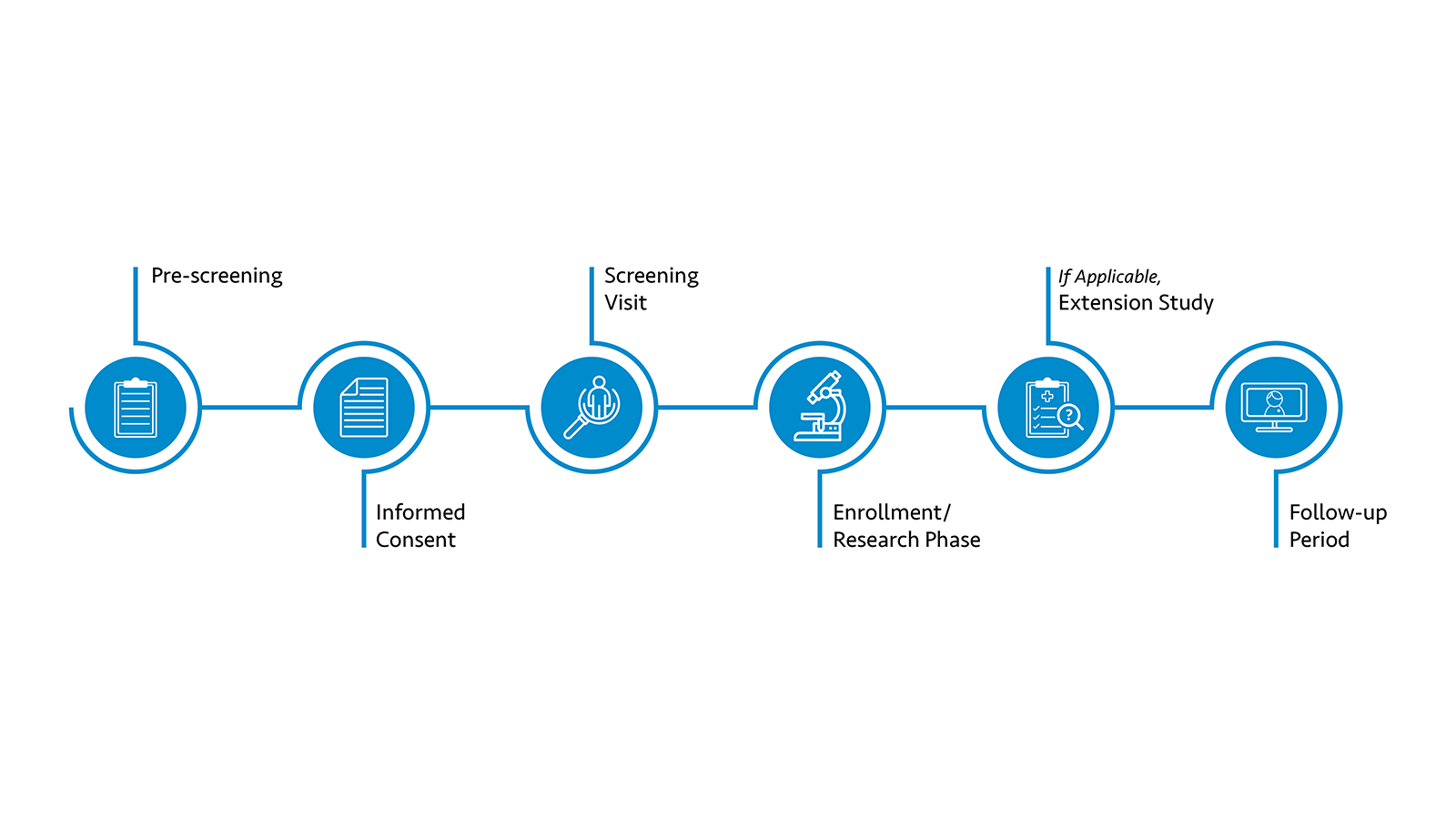 Pre-screening

Informed Consent

Screening Visit

Enrollment/ Research Phase

If Applicable, Extension Study

Follow-up Period